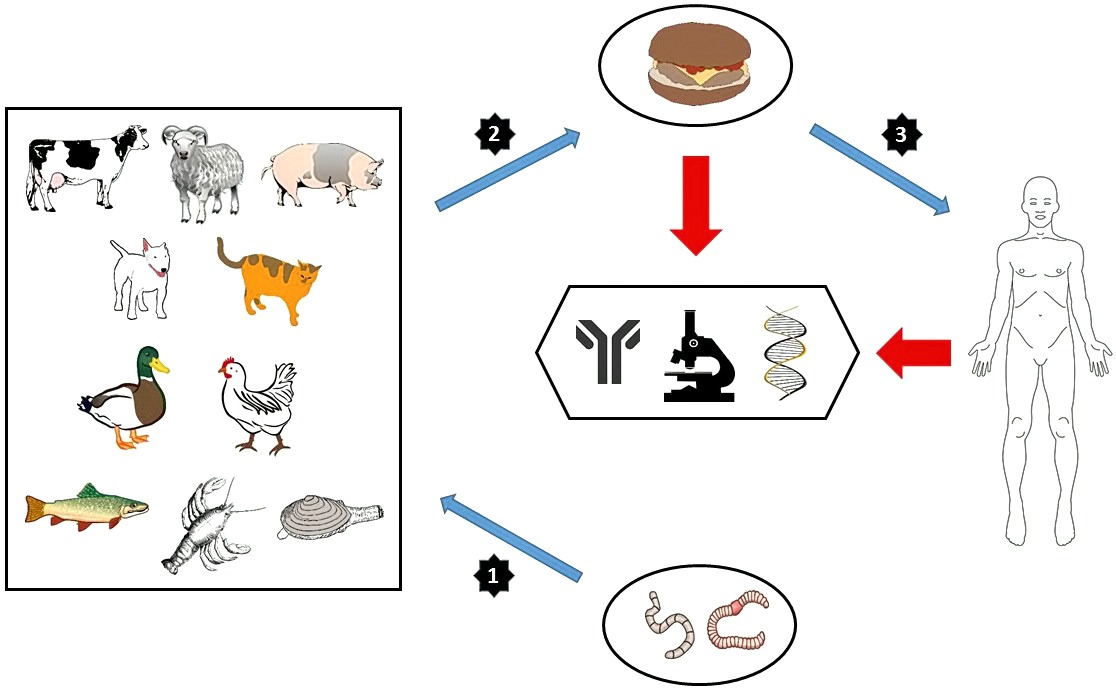 2

3

1